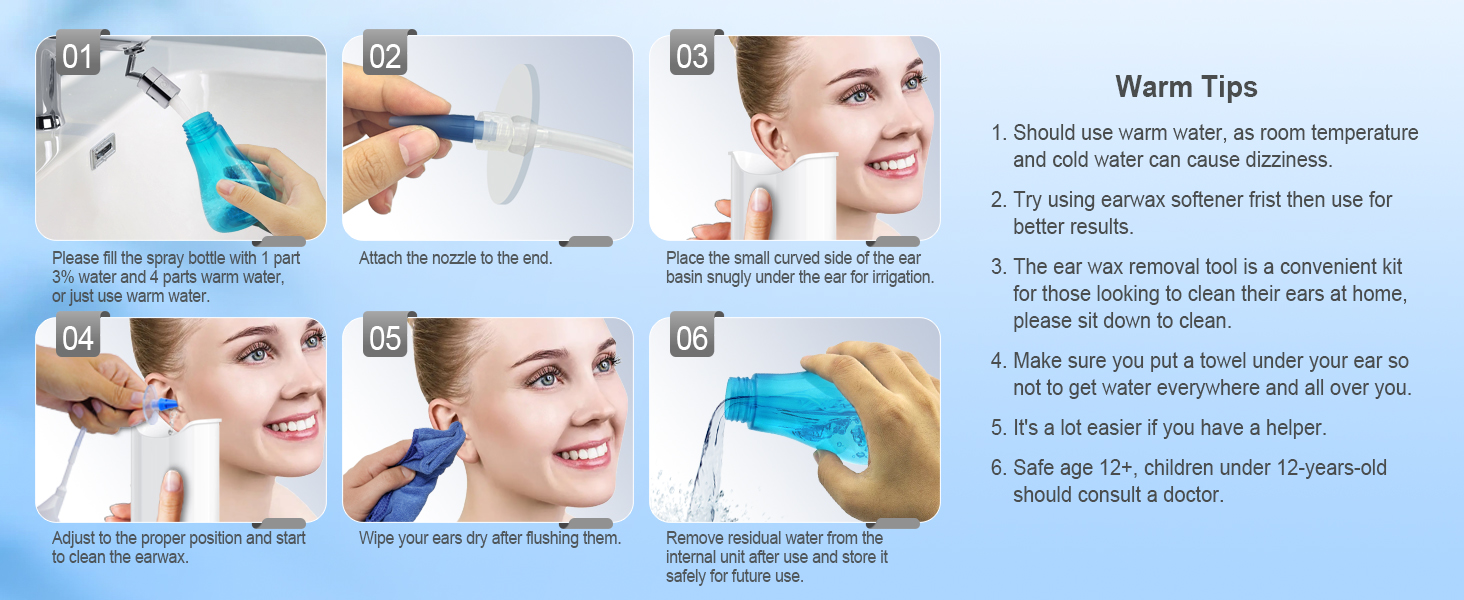 01

Please fill the spray bottle with 1 part 3% water and 4 parts warm water, or just use warm water.

02

Attach the nozzle to the end.

03

Place the small curved side of the ear basin snugly under the ear for irrigation.

04

Adjust to the proper position and start to clean the earwax.

05

Wipe your ears dry after flushing them.

06

Remove residual water from the internal unit after use and store it safely for future use.

Warm Tips

1. Should use warm water, as room temperature and cold water can cause dizziness.

2. Try using earwax softener frist then use for better results.

3. The ear wax removal tool is a convenient kit for those looking to clean their ears at home, please sit down to clean.

4. Make sure you put a towel under your ear so not to get water everywhere and all over you.

5. It's a lot easier if you have a helper.

6. Safe age 12+, children under 12-years-old should consult a doctor.