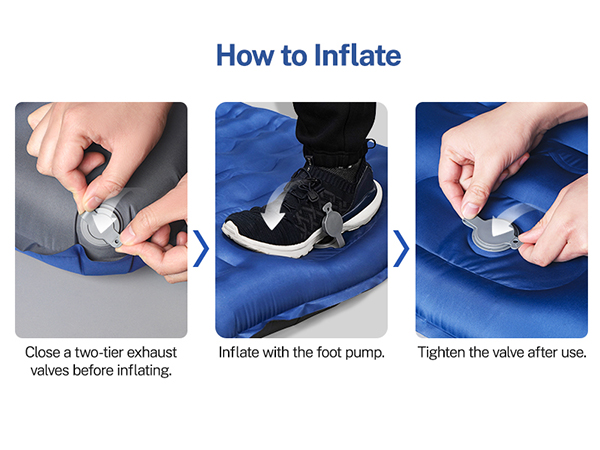 How to Inflate

Close a two-tier exhaust valves before inflating.

Inflate with the foot pump.

Tighten the valve after use.