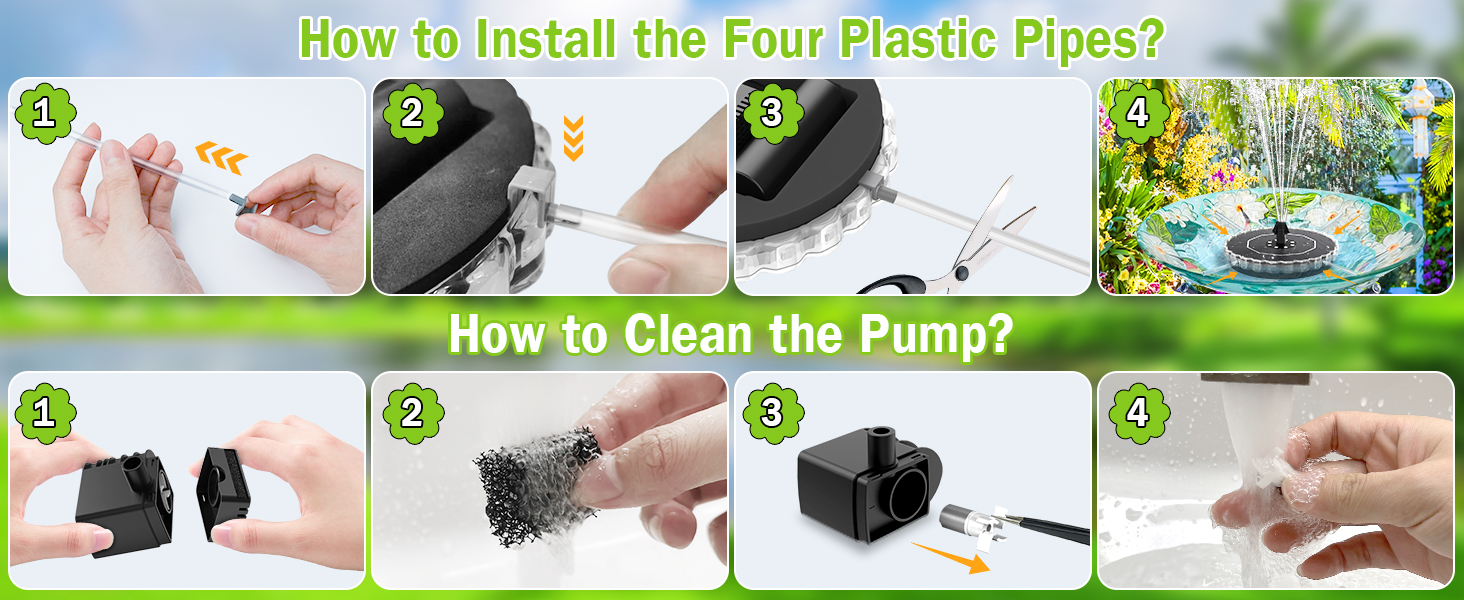 How to Install the Four Plastic Pipes?

1

2

3

4

How to Clean the Pump?

1

2

3

4