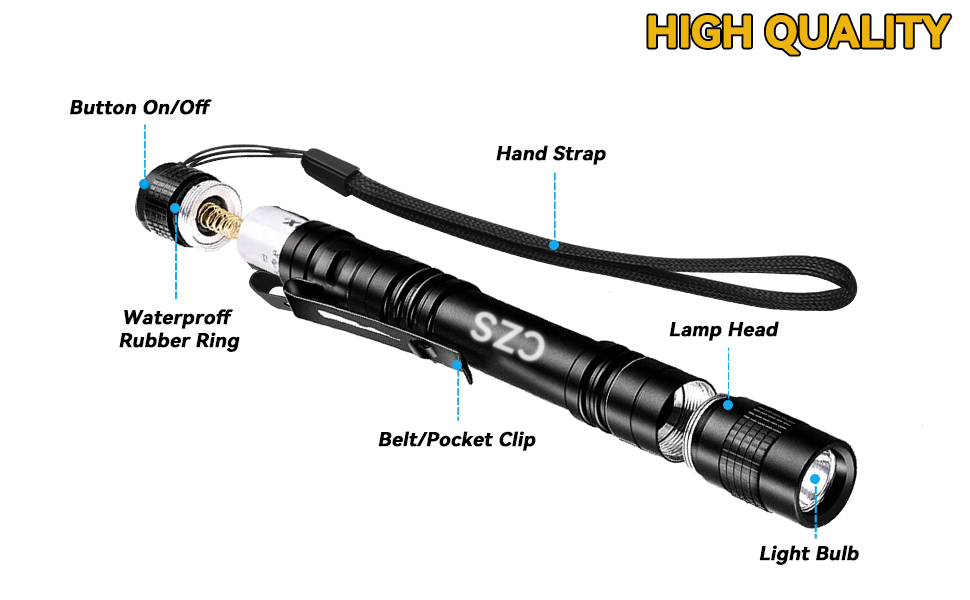 HIGH QUALITY

Button On/Off

Hand Strap

Waterproff Rubber Ring

CZS

Lamp Head

Belt/Pocket Clip

Light Bulb