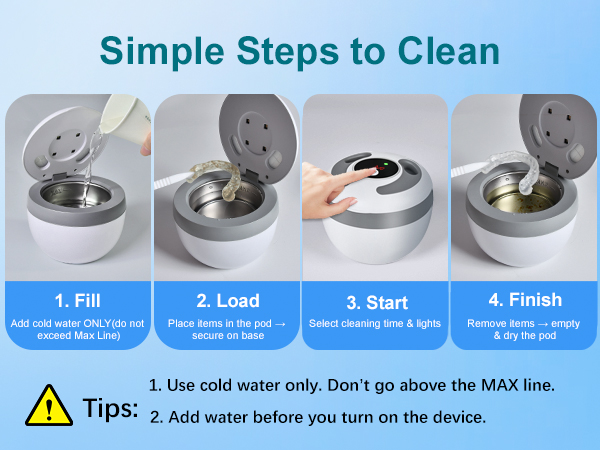 Simple Steps to Clean

1. Fill
Add cold water ONLY(do not exceed Max Line)

2. Load
Place items in the pod → secure on base

3. Start
Select cleaning time & lights

4. Finish
Remove items → empty & dry the pod

Tips:
1. Use cold water only. Don't go above the MAX line.
2. Add water before you turn on the device.