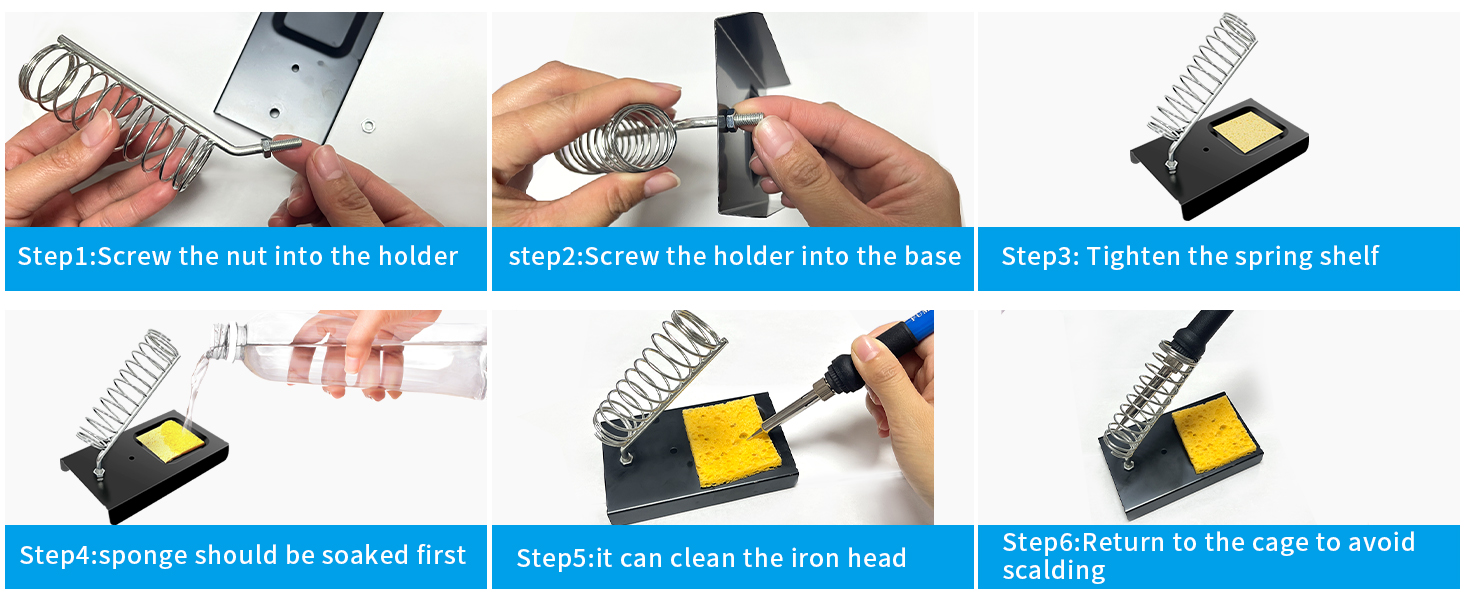 Step1:Screw the nut into the holder

step2:Screw the holder into the base

Step3: Tighten the spring shelf

Step4:sponge should be soaked first

Step5:it can clean the iron head

Step6:Return to the cage to avoid scalding