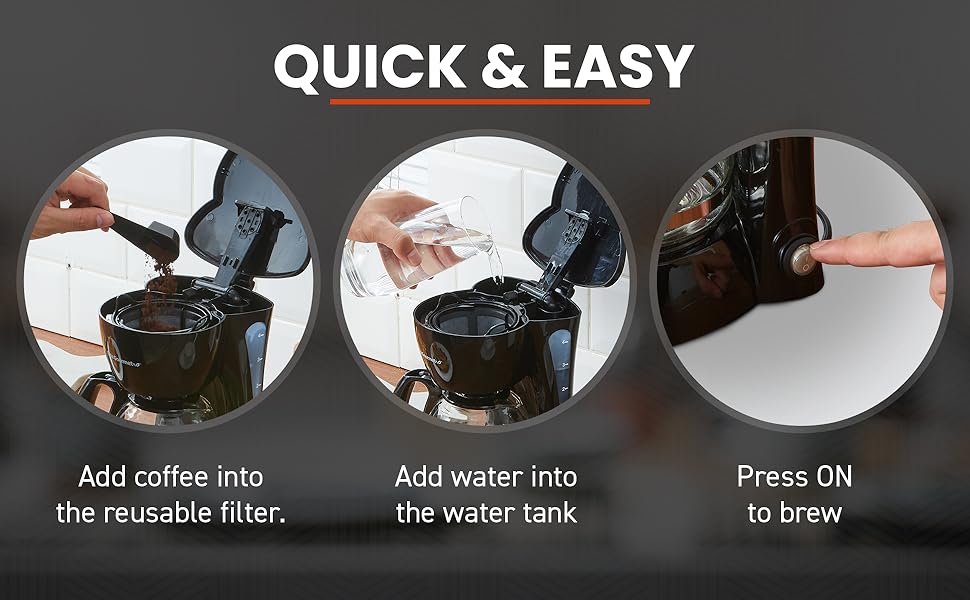 QUICK & EASY

Add coffee into the reusable filter.

Add water into the water tank

Press ON to brew