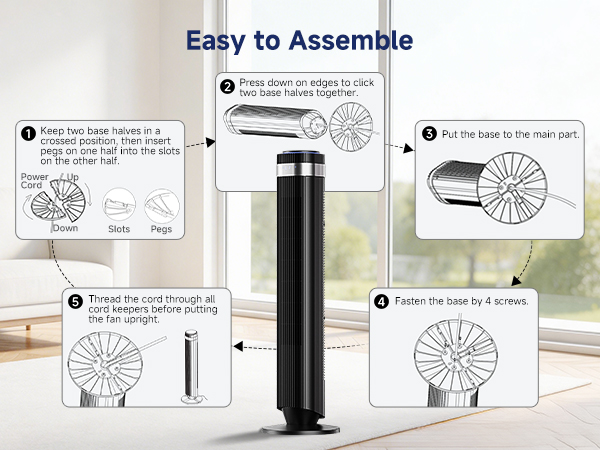 Easy to Assemble

1 Keep two base halves in a crossed position, then insert pegs on one half into the slots on the other half.

Power Cord
Up
Down
Slots
Pegs

2 Press down on edges to click two base halves together.

3 Put the base to the main part.

4 Fasten the base by 4 screws.

5 Thread the cord through all cord keepers before putting the fan upright.