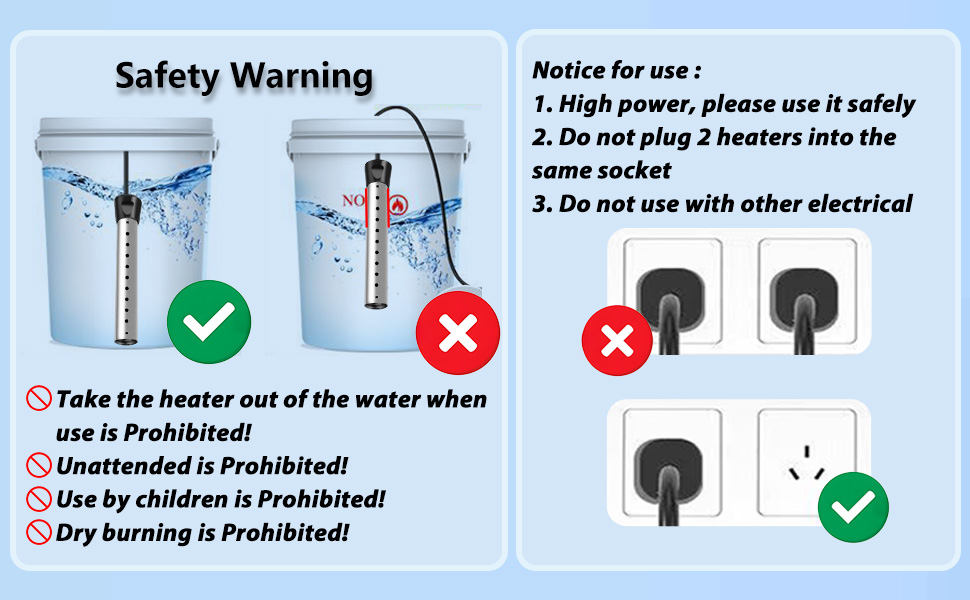 Safety Warning

NO

Take the heater out of the water when use is Prohibited!

Unattended is Prohibited!

Use by children is Prohibited!

Dry burning is Prohibited!

Notice for use :

1. High power, please use it safely

2. Do not plug 2 heaters into the same socket

3. Do not use with other electrical