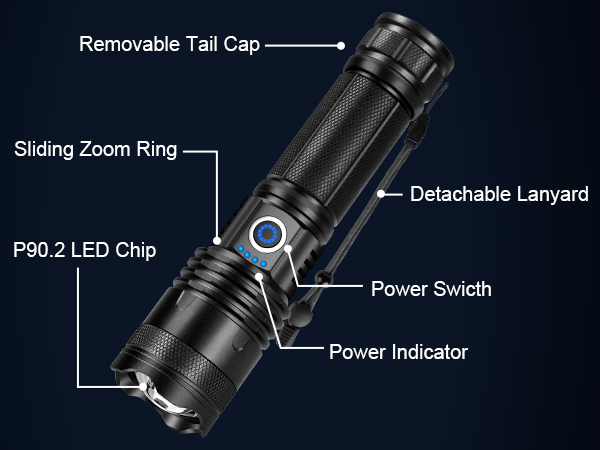 Removable Tail Cap

Sliding Zoom Ring

Detachable Lanyard

P90.2 LED Chip

Power Swicth

Power Indicator