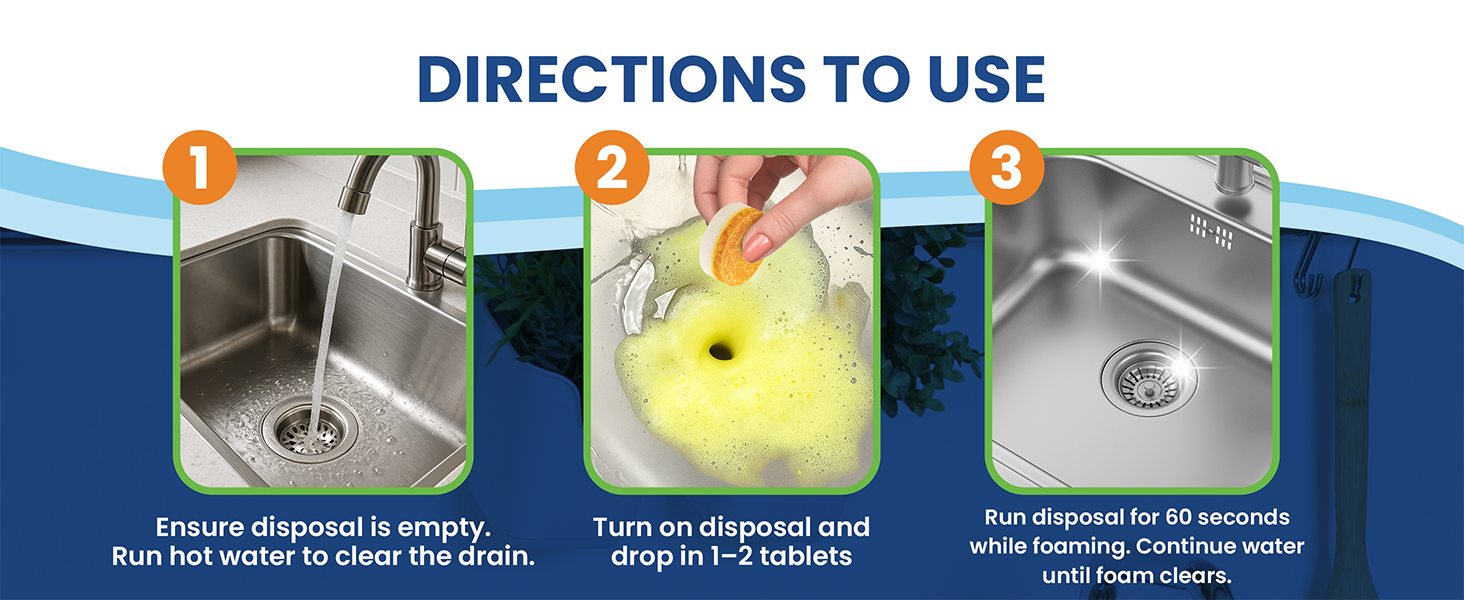 DIRECTIONS TO USE

1

Ensure disposal is empty. Run hot water to clear the drain.

2

Turn on disposal and drop in 1–2 tablets

3

Run disposal for 60 seconds while foaming. Continue water until foam clears.