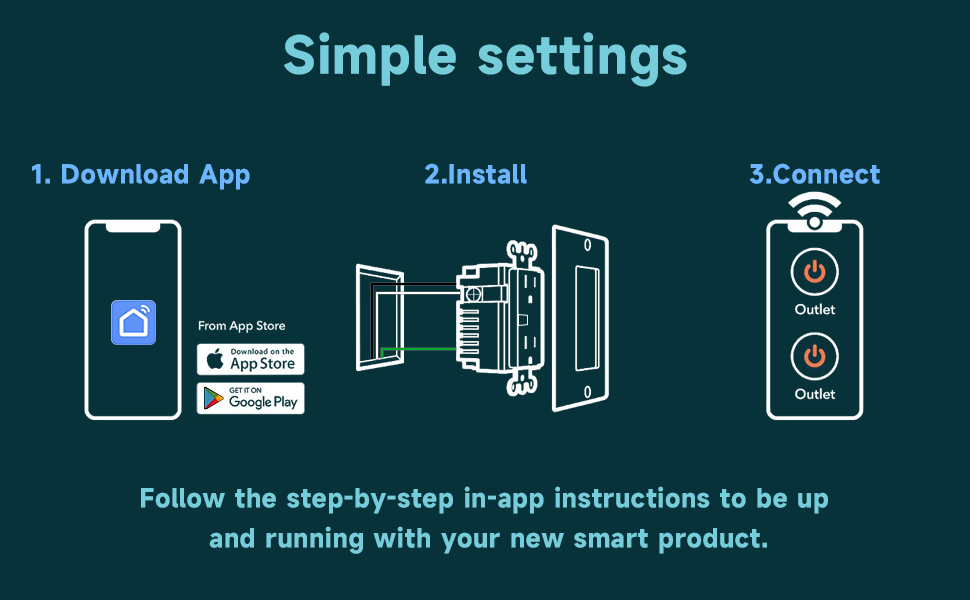 Simple settings

1. Download App

From App Store

Download on the App Store

GET IT ON Google Play

2.Install

3.Connect

Outlet

Outlet

Follow the step-by-step in-app instructions to be up and running with your new smart product.