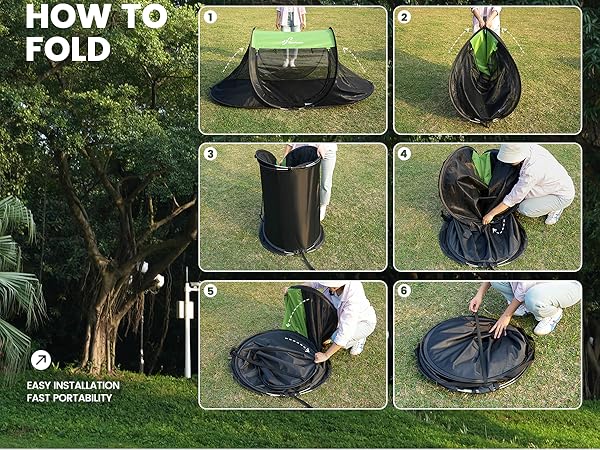 HOW TO FOLD

1

2

3

4

5

6

EASY INSTALLATION
FAST PORTABILITY