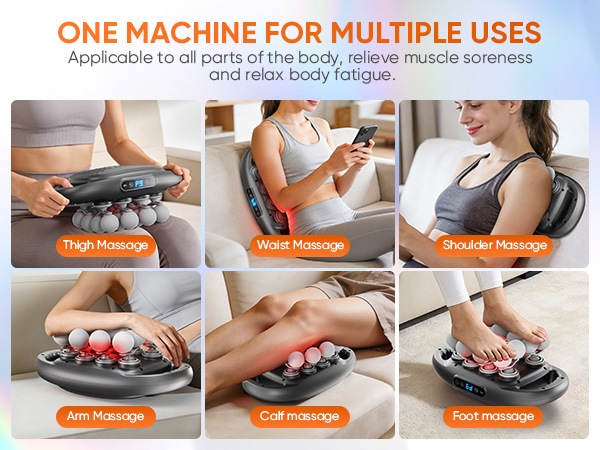 ONE MACHINE FOR MULTIPLE USES
Applicable to all parts of the body, relieve muscle soreness and relax body fatigue.

P9

Thigh Massage

Waist Massage

Shoulder Massage

Arm Massage

Calf massage

Foot massage