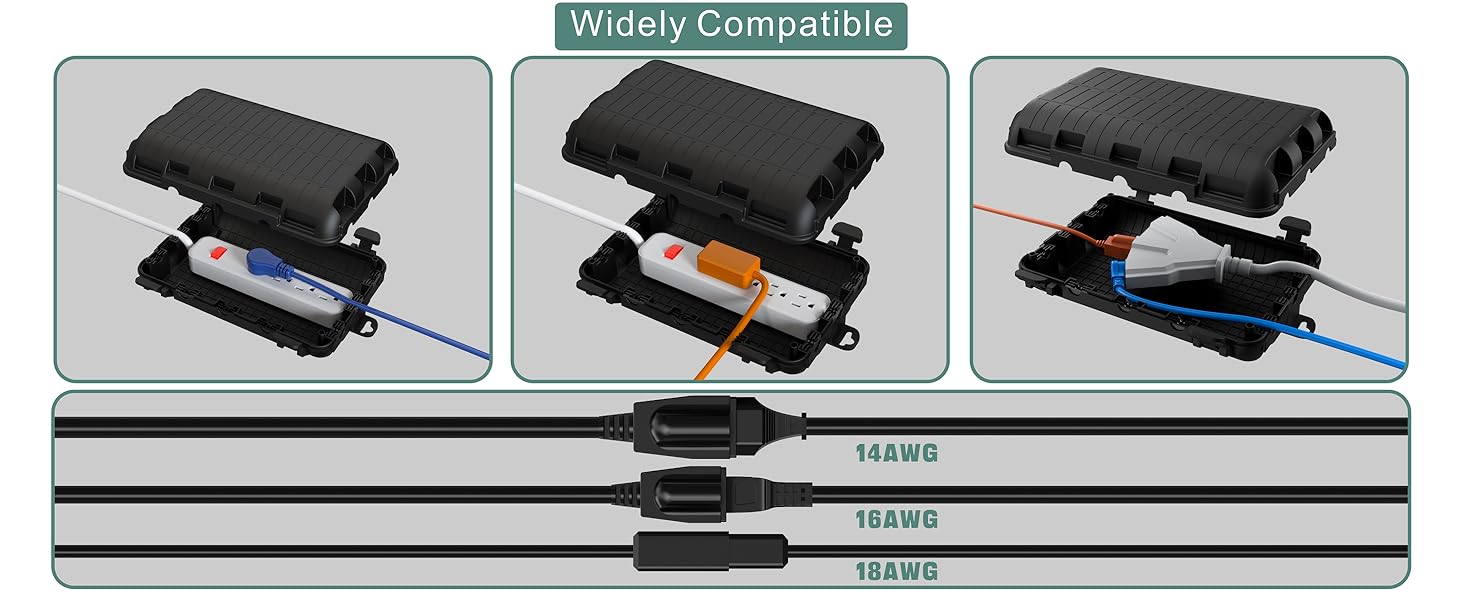 Widely Compatible

14AWG

16AWG

18AWG