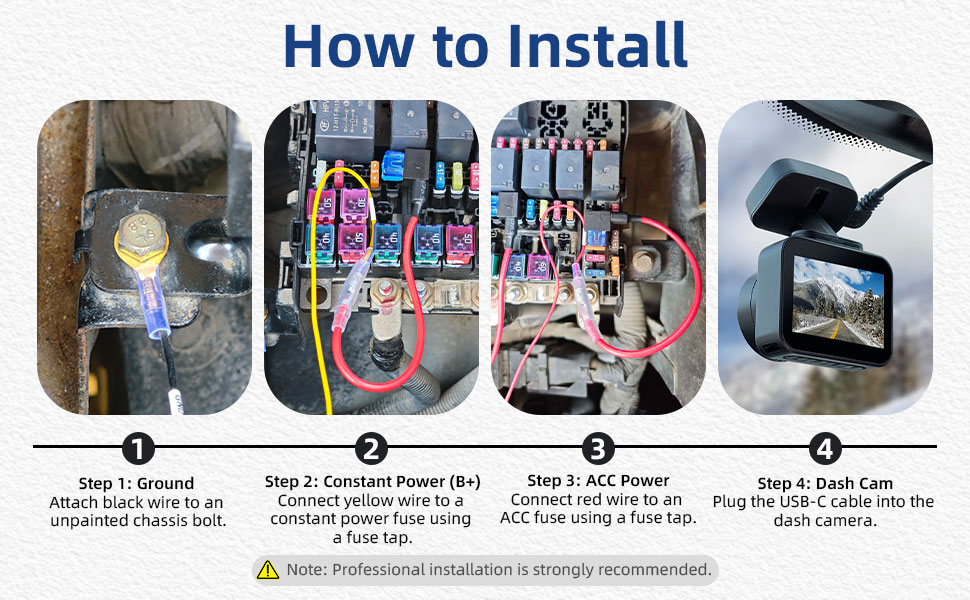 How to Install

1
Step 1: Ground
Attach black wire to an unpainted chassis bolt.

2
Step 2: Constant Power (B+)
Connect yellow wire to a constant power fuse using a fuse tap.

3
Step 3: ACC Power
Connect red wire to an ACC fuse using a fuse tap.

4
Step 4: Dash Cam
Plug the USB-C cable into the dash camera.

Note: Professional installation is strongly recommended.