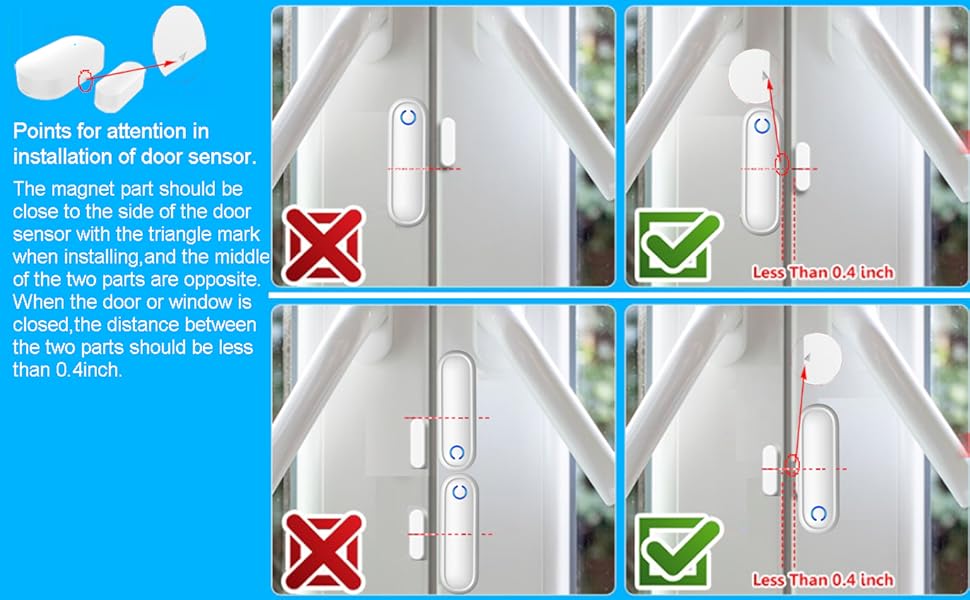 Points for attention in installation of door sensor.

The magnet part should be close to the side of the door sensor with the triangle mark when installing,and the middle of the two parts are opposite. When the door or window is closed,the distance between the two parts should be less than 0.4inch.

Less Than 0.4 inch

Less Than 0.4 inch