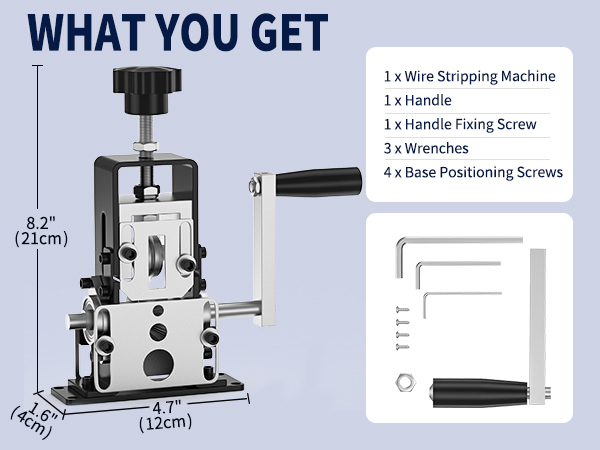 WHAT YOU GET

8.2"
(21cm)

1.6"
(4cm)

4.7"
(12cm)

1 x Wire Stripping Machine
1 x Handle
1 x Handle Fixing Screw
3 x Wrenches
4 x Base Positioning Screws