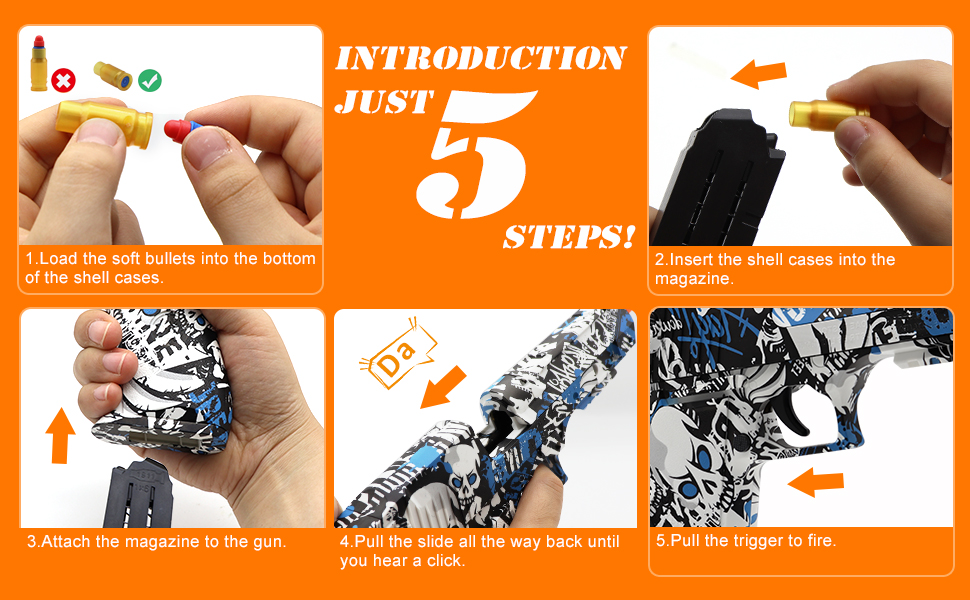 INTRODUCTION JUST 5 STEPS!

1.Load the soft bullets into the bottom of the shell cases.

2.Insert the shell cases into the magazine.

3.Attach the magazine to the gun.

Da

4.Pull the slide all the way back until you hear a click.

5.Pull the trigger to fire.