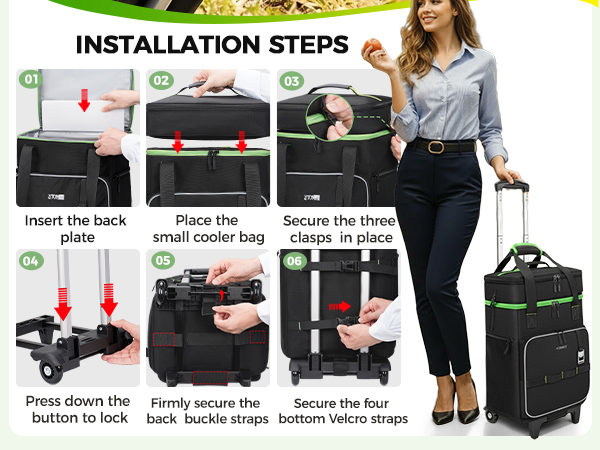 INSTALLATION STEPS

01

Insert the back plate

02

Place the small cooler bag

03

Secure the three clasps in place

04

Press down the button to lock

05

Firmly secure the back buckle straps

06

Secure the four bottom Velcro straps