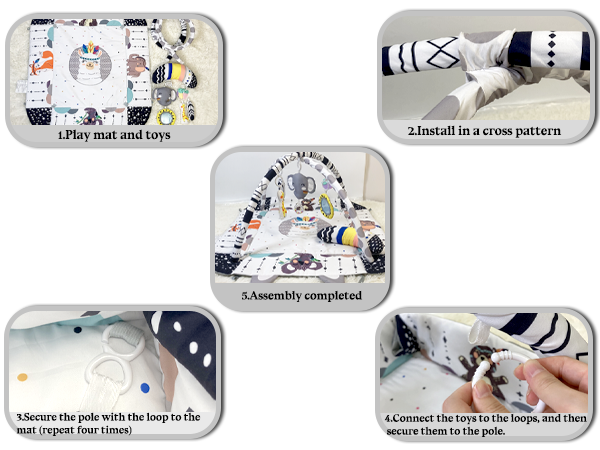 1.Play mat and toys

2.Install in a cross pattern

5.Assembly completed

3.Secure the pole with the loop to the mat (repeat four times)

4.Connect the toys to the loops, and then secure them to the pole.