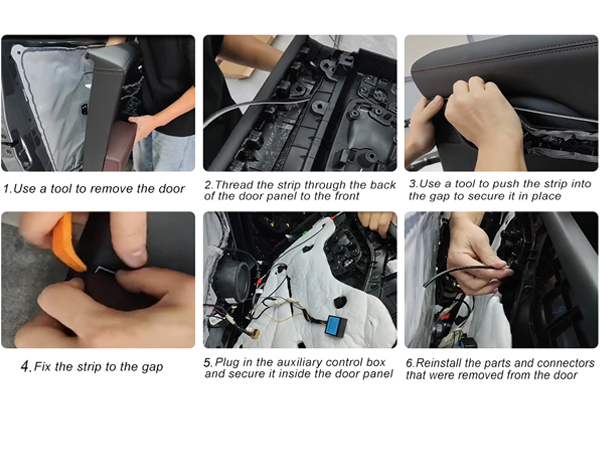 1.Use a tool to remove the door

2.Thread the strip through the back of the door panel to the front

3.Use a tool to push the strip into the gap to secure it in place

4.Fix the strip to the gap

5.Plug in the auxiliary control box and secure it inside the door panel

6.Reinstall the parts and connectors that were removed from the door