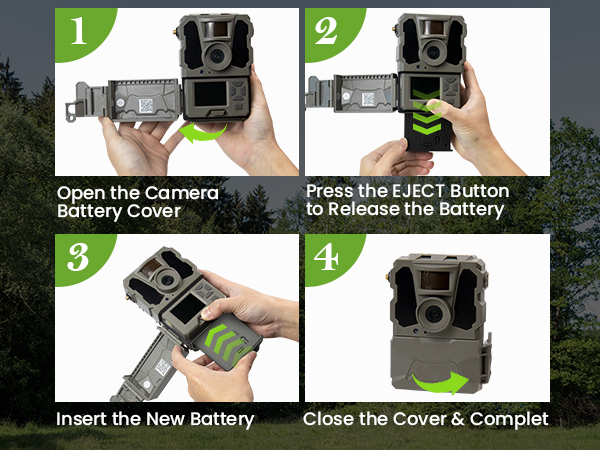 1

Open the Camera Battery Cover

2

Press the EJECT Button to Release the Battery

3

Insert the New Battery

4

Close the Cover & Complet