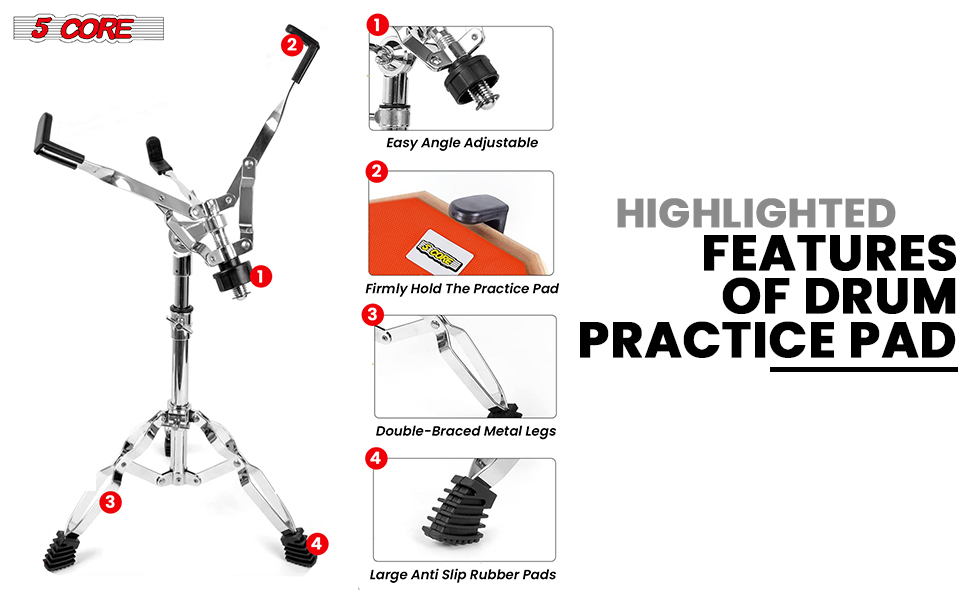 5 CORE

2

1

3

4

1

Easy Angle Adjustable

2

Firmly Hold The Practice Pad

3

Double-Braced Metal Legs

4

Large Anti Slip Rubber Pads

HIGHLIGHTED
FEATURES
OF DRUM
PRACTICE PAD