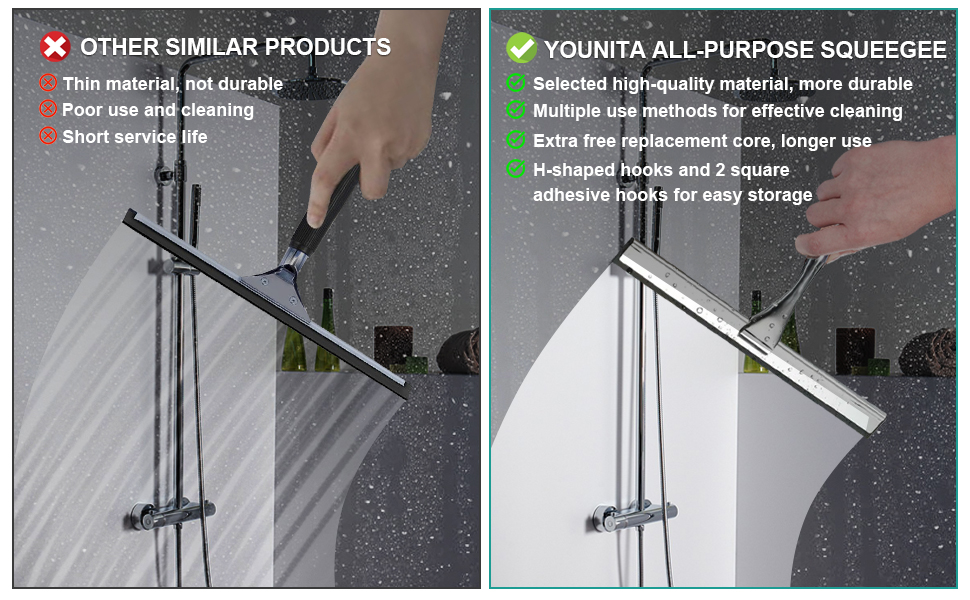 OTHER SIMILAR PRODUCTS
Thin material, not durable
Poor use and cleaning
Short service life

YOUNITA ALL-PURPOSE SQUEEGEE
Selected high-quality material, more durable
Multiple use methods for effective cleaning
Extra free replacement core, longer use
H-shaped hooks and 2 square adhesive hooks for easy storage