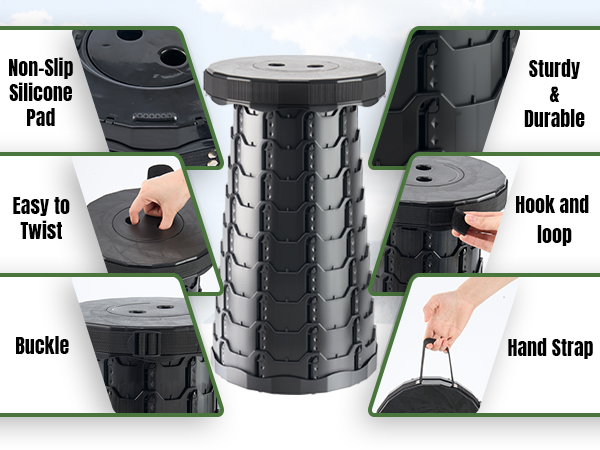 Non-Slip Silicone Pad

Easy to Twist

Buckle

Sturdy & Durable

Hook and loop

Hand Strap