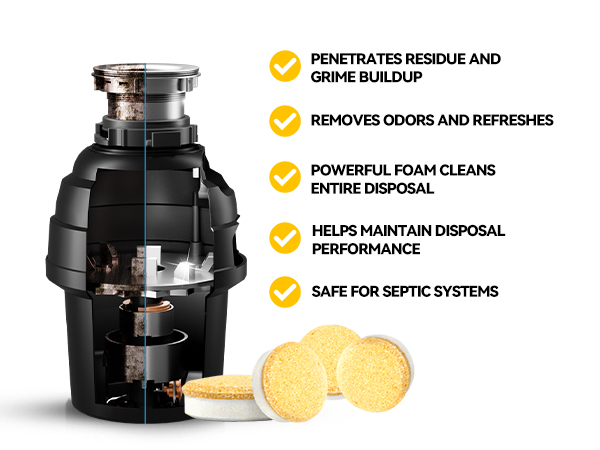 PENETRATES RESIDUE AND GRIME BUILDUP

REMOVES ODORS AND REFRESHES

POWERFUL FOAM CLEANS ENTIRE DISPOSAL

HELPS MAINTAIN DISPOSAL PERFORMANCE

SAFE FOR SEPTIC SYSTEMS