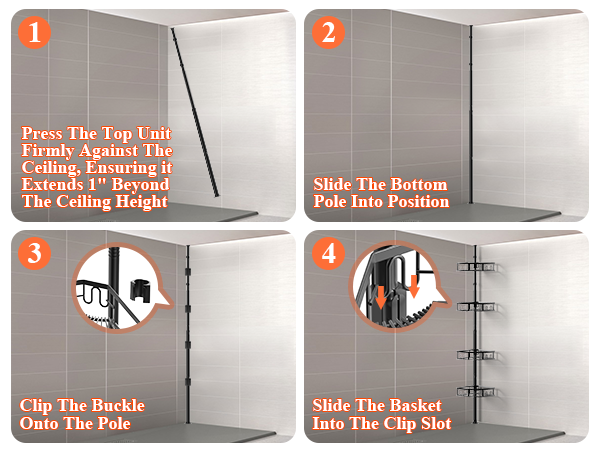 1

Press The Top Unit Firmly Against The Ceiling, Ensuring it Extends 1" Beyond The Ceiling Height

2

Slide The Bottom Pole Into Position

3

Clip The Buckle Onto The Pole

4

Slide The Basket Into The Clip Slot