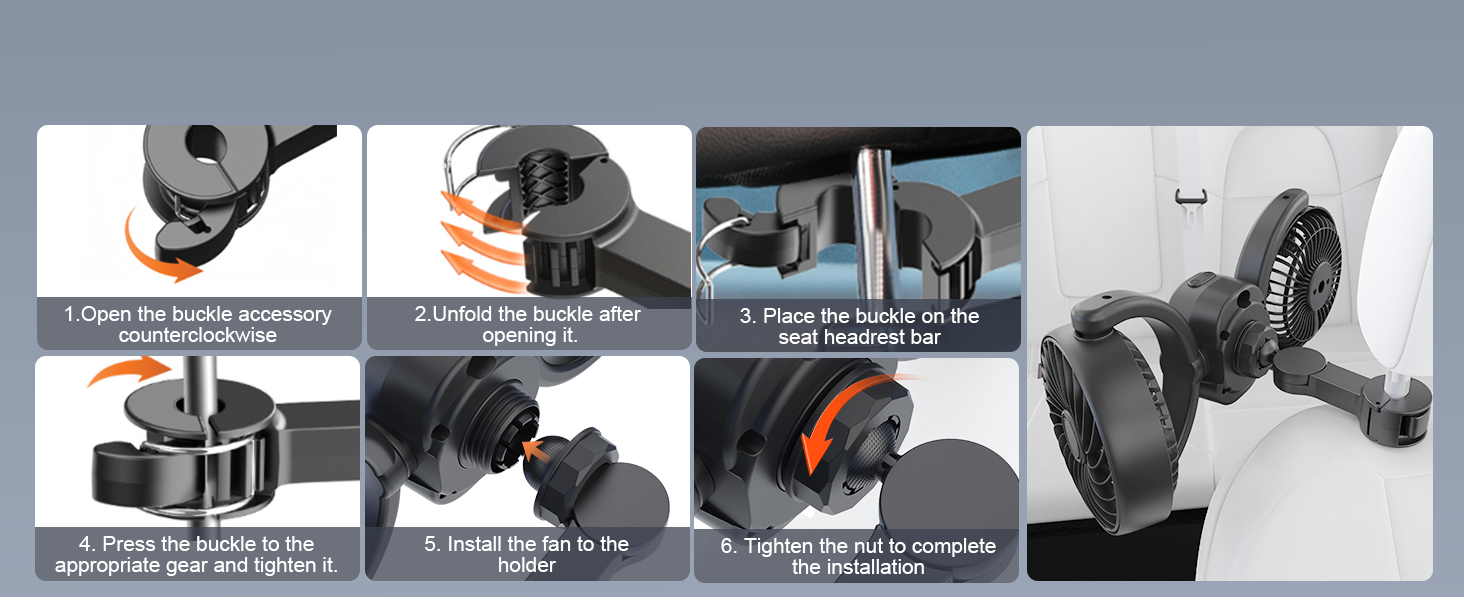 1.Open the buckle accessory counterclockwise

2.Unfold the buckle after opening it.

3. Place the buckle on the seat headrest bar

4. Press the buckle to the appropriate gear and tighten it.

5. Install the fan to the holder

6. Tighten the nut to complete the installation