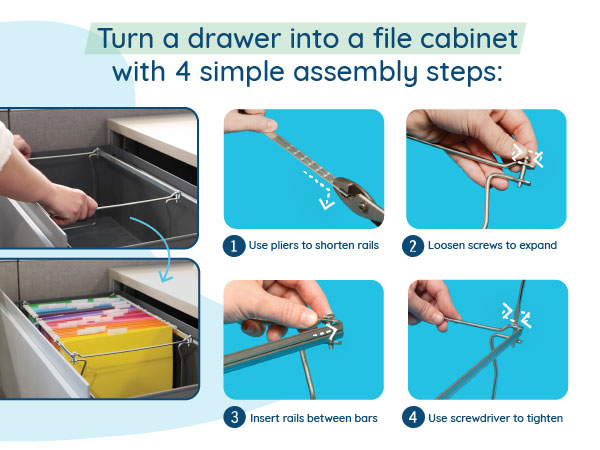 Turn a drawer into a file cabinet with 4 simple assembly steps:

1 Use pliers to shorten rails

2 Loosen screws to expand

3 Insert rails between bars

4 Use screwdriver to tighten