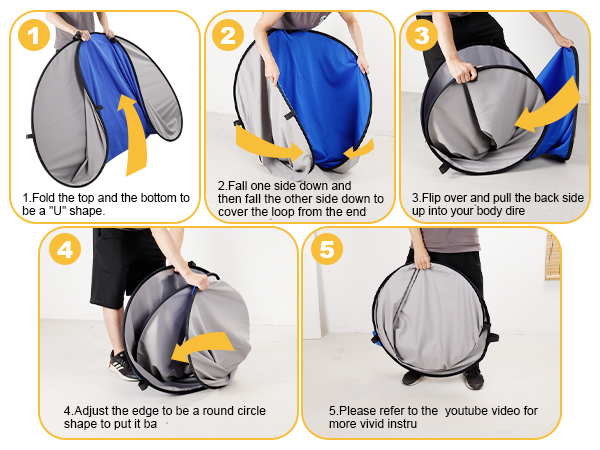 1

1.Fold the top and the bottom to be a "U" shape.

2

2.Fall one side down and then fall the other side down to cover the loop from the end

3

3.Flip over and pull the back side up into your body dire

4

4.Adjust the edge to be a round circle shape to put it ba

5

5.Please refer to the youtube video for more vivid instru