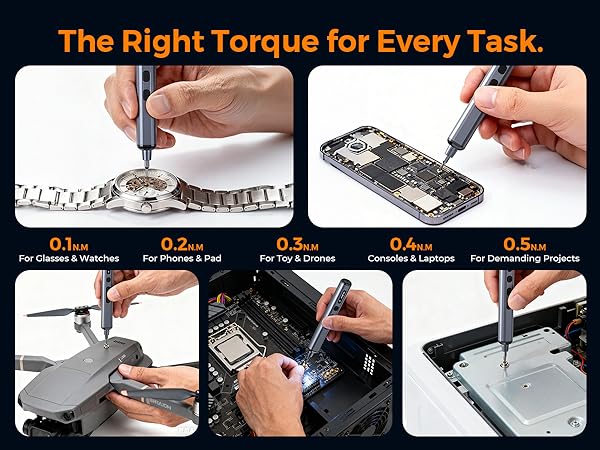 The Right Torque for Every Task.

0.1N.M
For Glasses & Watches

0.2N.M
For Phones & Pad

0.3N.M
For Toy & Drones

0.4N.M
Consoles & Laptops

0.5N.M
For Demanding Projects