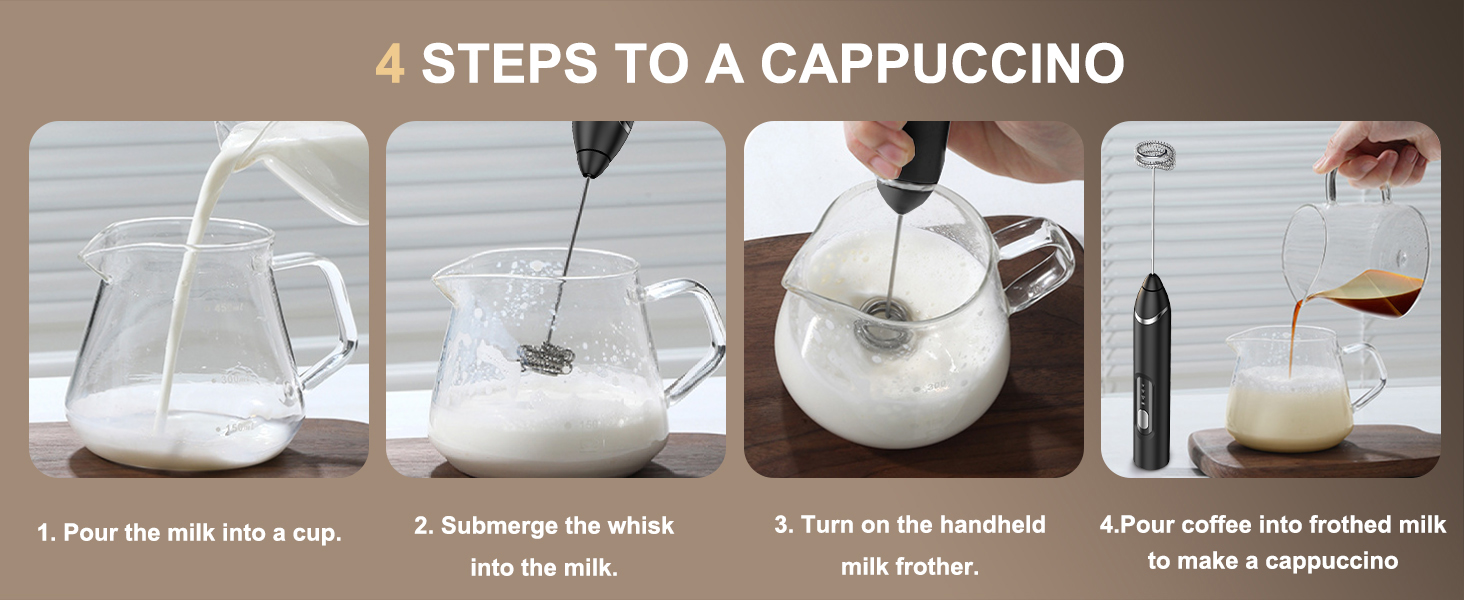 4 STEPS TO A CAPPUCCINO

1. Pour the milk into a cup.

2. Submerge the whisk into the milk.

3. Turn on the handheld milk frother.

4.Pour coffee into frothed milk to make a cappuccino