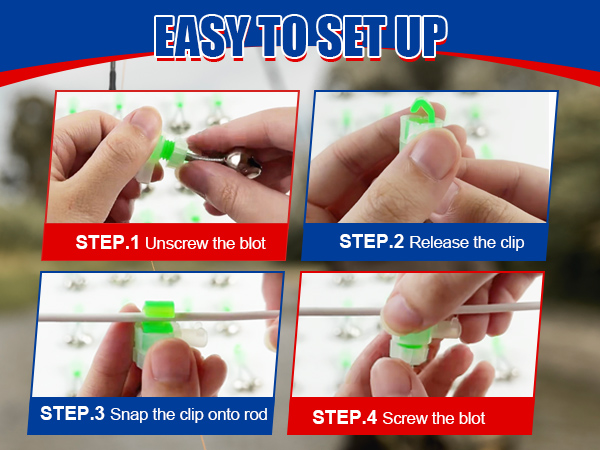 EASY TO SET UP

STEP.1 Unscrew the blot

STEP.2 Release the clip

STEP.3 Snap the clip onto rod

STEP.4 Screw the blot