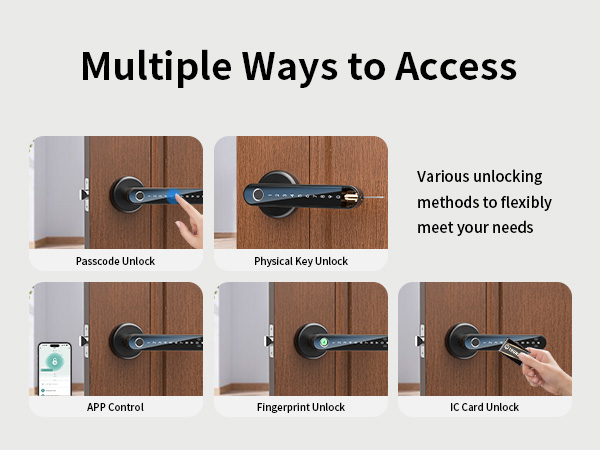 Multiple Ways to Access

Passcode Unlock

Physical Key Unlock

Various unlocking methods to flexibly meet your needs

APP Control

Fingerprint Unlock

IC Card Unlock