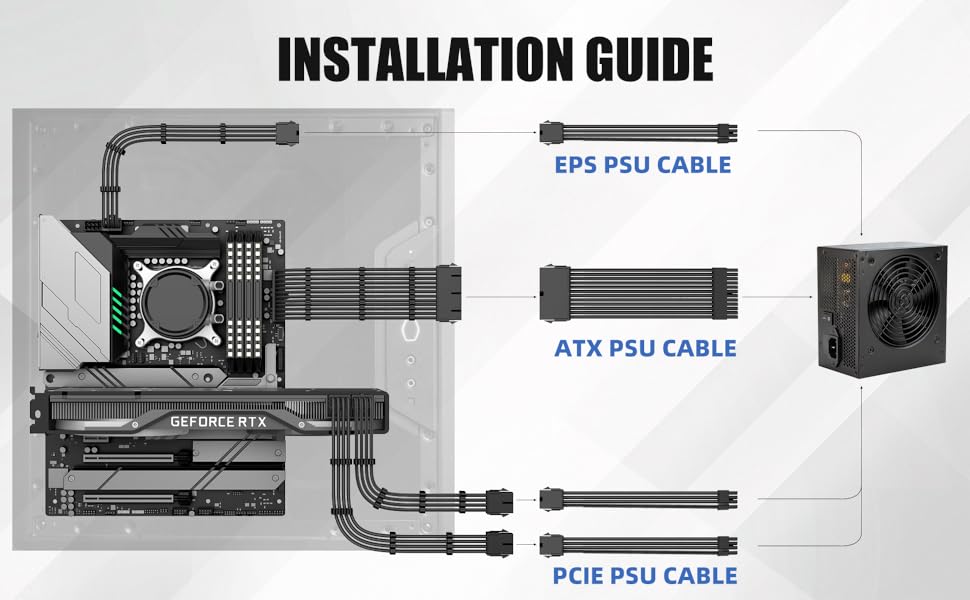 INSTALLATION GUIDE

EPS PSU CABLE

ATX PSU CABLE

GEFORCE RTX

PCIE PSU CABLE