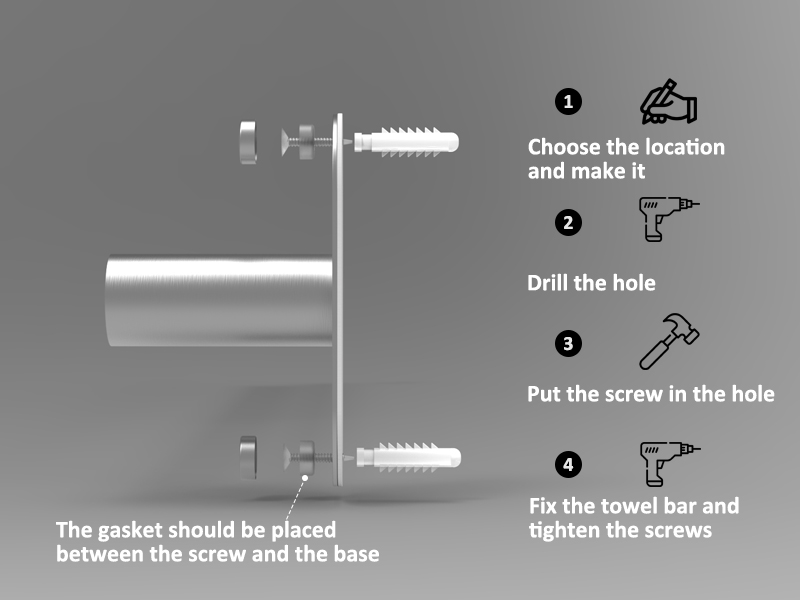 1

Choose the location and make it

2

Drill the hole

3

Put the screw in the hole

4

Fix the towel bar and tighten the screws

The gasket should be placed between the screw and the base