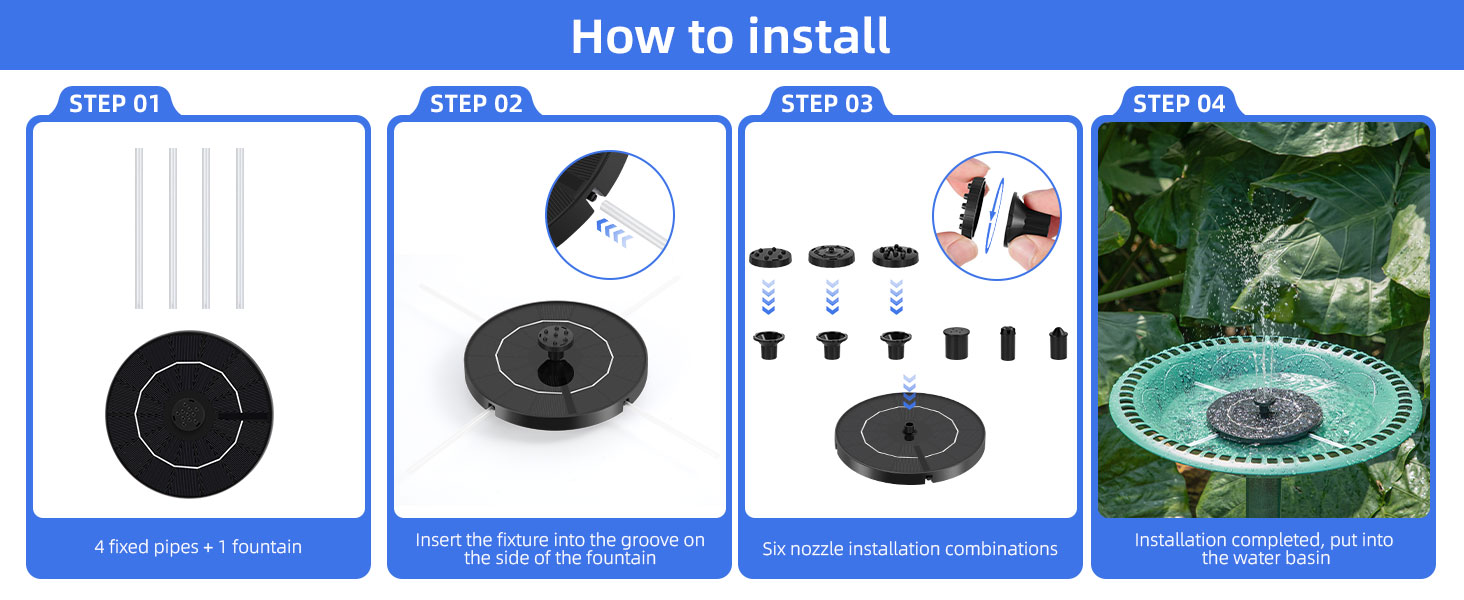 How to install

STEP 01

4 fixed pipes + 1 fountain

STEP 02

Insert the fixture into the groove on the side of the fountain

STEP 03

Six nozzle installation combinations

STEP 04

Installation completed, put into the water basin