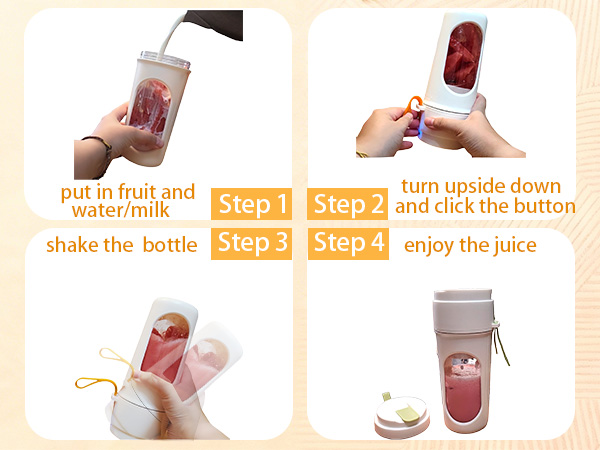 put in fruit and water/milk

Step 1

Step 2

turn upside down and click the button

shake the bottle

Step 3

Step 4

enjoy the juice