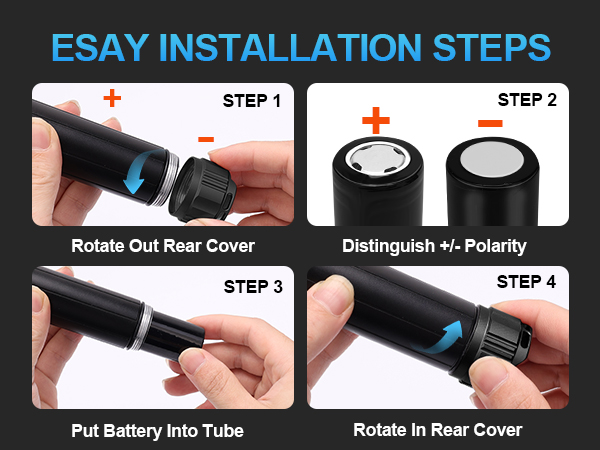 ESAY INSTALLATION STEPS

+

STEP 1

-

Rotate Out Rear Cover

STEP 2

+

-

Distinguish +/- Polarity

STEP 3

Put Battery Into Tube

STEP 4

Rotate In Rear Cover