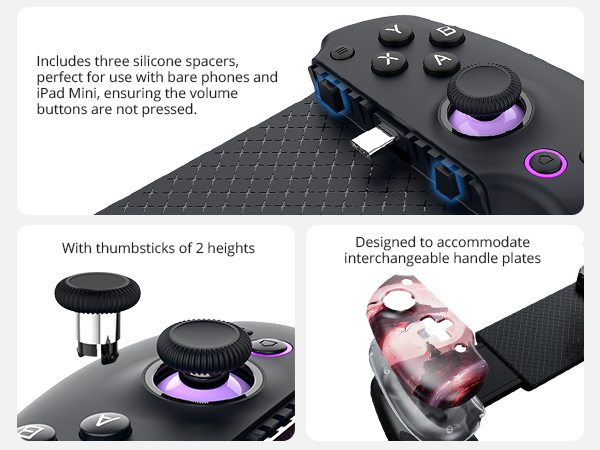 Includes three silicone spacers, perfect for use with bare phones and iPad Mini, ensuring the volume buttons are not pressed.

Y
B
X
A

With thumbsticks of 2 heights

A

Designed to accommodate interchangeable handle plates