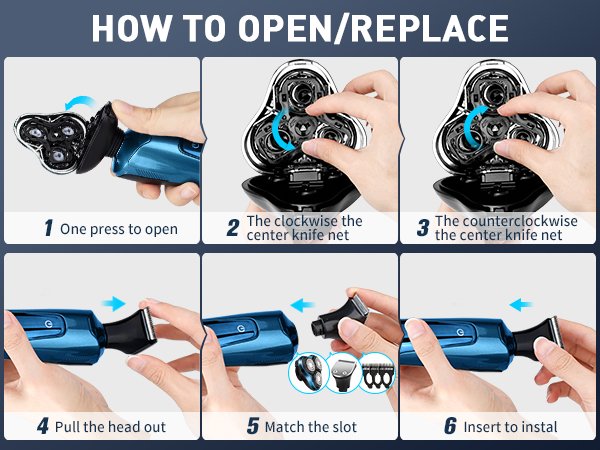 HOW TO OPEN/REPLACE

1 One press to open

2 The clockwise the center knife net

3 The counterclockwise the center knife net

4 Pull the head out

5 Match the slot

6 Insert to instal