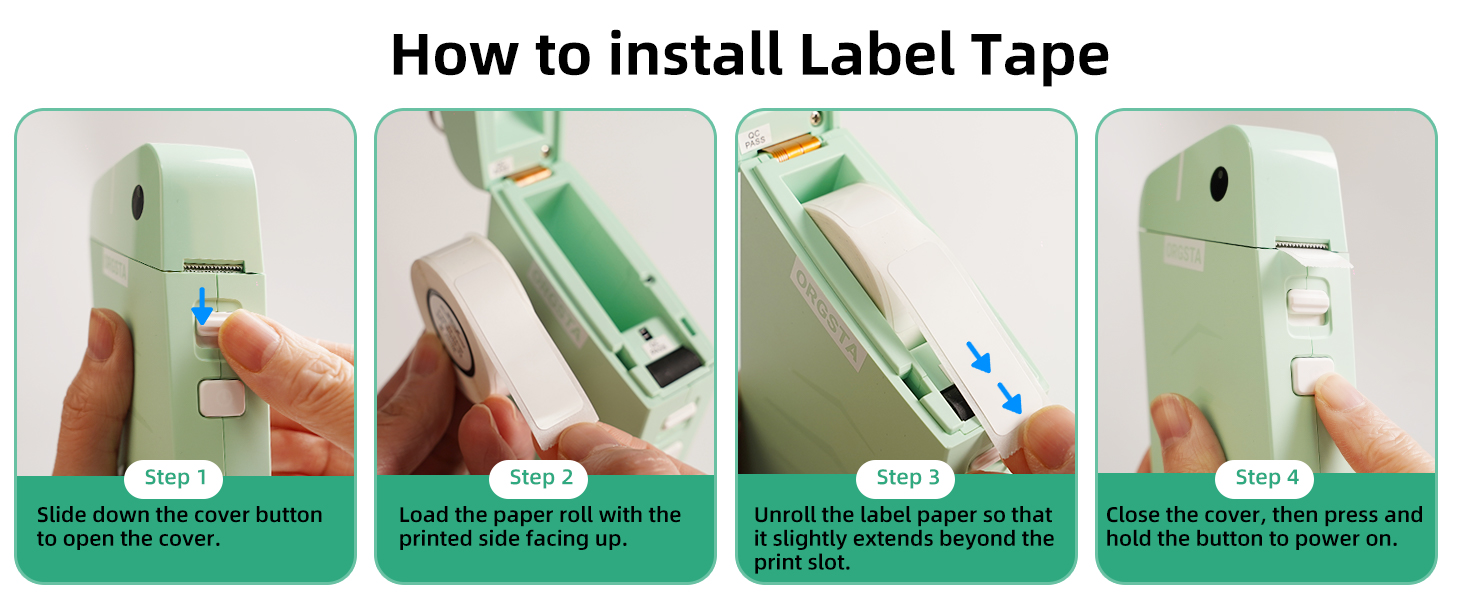 How to install Label Tape

ORGSTA

Step 1

Slide down the cover button to open the cover.

ORGSTA

Step 2

Load the paper roll with the printed side facing up.

QC PASS

ORGSTA

Step 3

Unroll the label paper so that it slightly extends beyond the print slot.

ORGSTA

Step 4

Close the cover, then press and hold the button to power on.