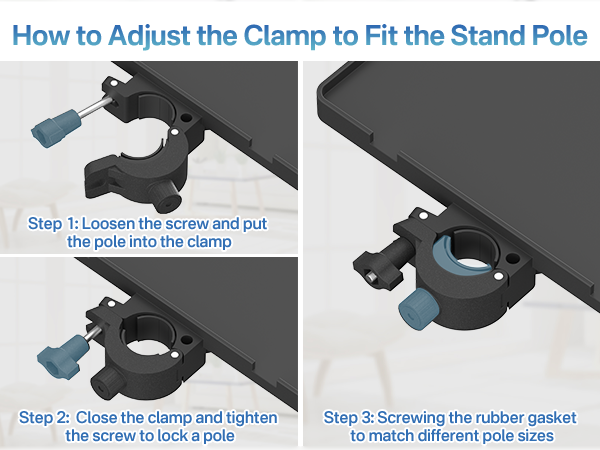 How to Adjust the Clamp to Fit the Stand Pole

Step 1: Loosen the screw and put the pole into the clamp

Step 2: Close the clamp and tighten the screw to lock a pole

Step 3: Screwing the rubber gasket to match different pole sizes