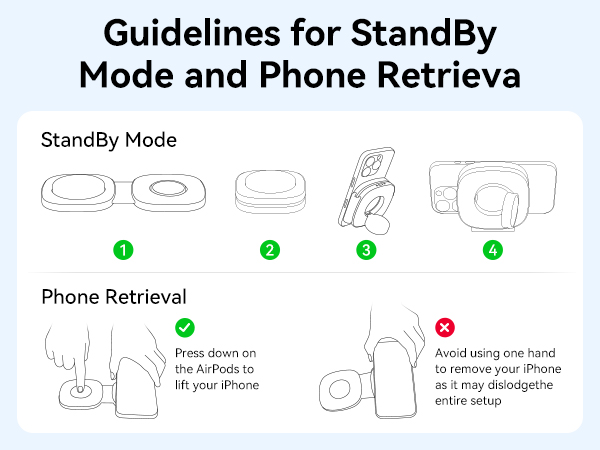 Guidelines for StandBy Mode and Phone Retrieva

StandBy Mode

1

2

3

4

Phone Retrieval

Press down on the AirPods to lift your iPhone

Avoid using one hand to remove your iPhone as it may dislodgethe entire setup