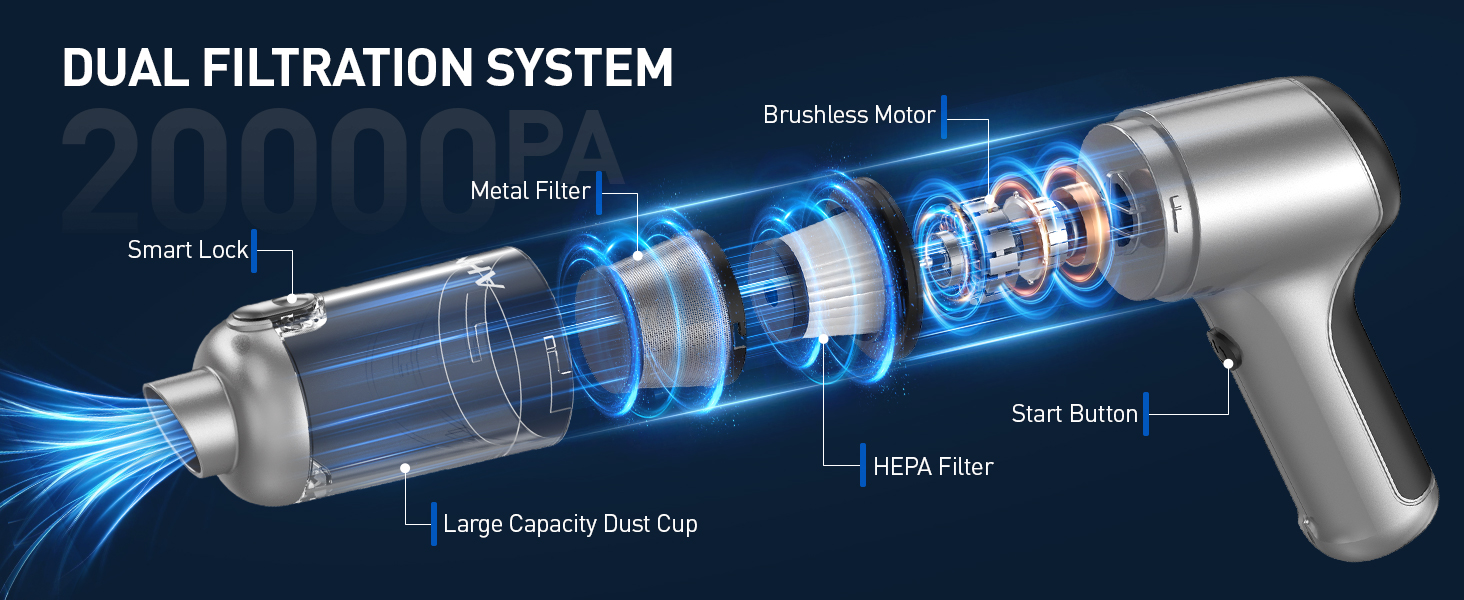 DUAL FILTRATION SYSTEM

20000PA

Brushless Motor

Metal Filter

Smart Lock

Start Button

HEPA Filter

Large Capacity Dust Cup