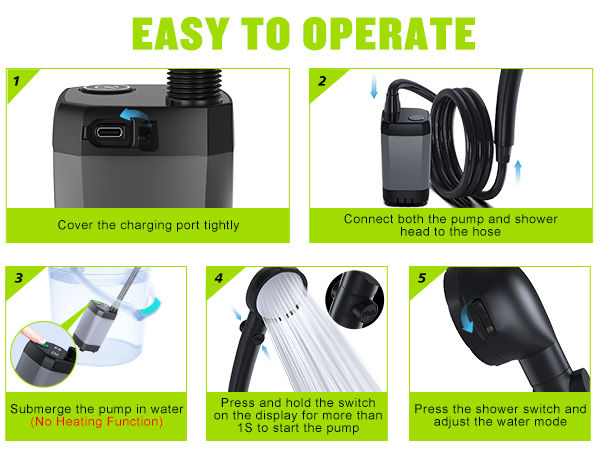 EASY TO OPERATE

1

Cover the charging port tightly

2

Connect both the pump and shower head to the hose

3

Submerge the pump in water (No Heating Function)

4

Press and hold the switch on the display for more than 1S to start the pump

5

Press the shower switch and adjust the water mode