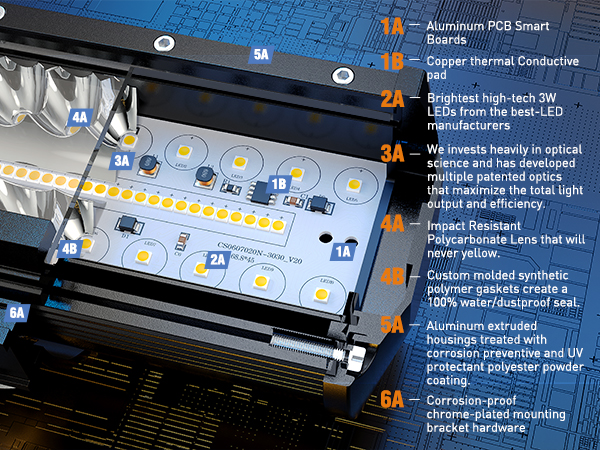 5A

4A

3A

1B

4B

2A

1A

6A

CS0607020N-3030_V20
6S.S*45

1A — Aluminum PCB Smart Boards

1B — Copper thermal Conductive pad

2A — Brightest high-tech 3W LEDs from the best-LED manufacturers

3A — We invests heavily in optical science and has developed multiple patented optics that maximize the total light output and efficiency.

4A — Impact Resistant Polycarbonate Lens that will never yellow.

4B — Custom molded synthetic polymer gaskets create a 100% water/dustproof seal.

5A — Aluminum extruded housings treated with corrosion preventive and UV protectant polyester powder coating.

6A — Corrosion-proof chrome-plated mounting bracket hardware