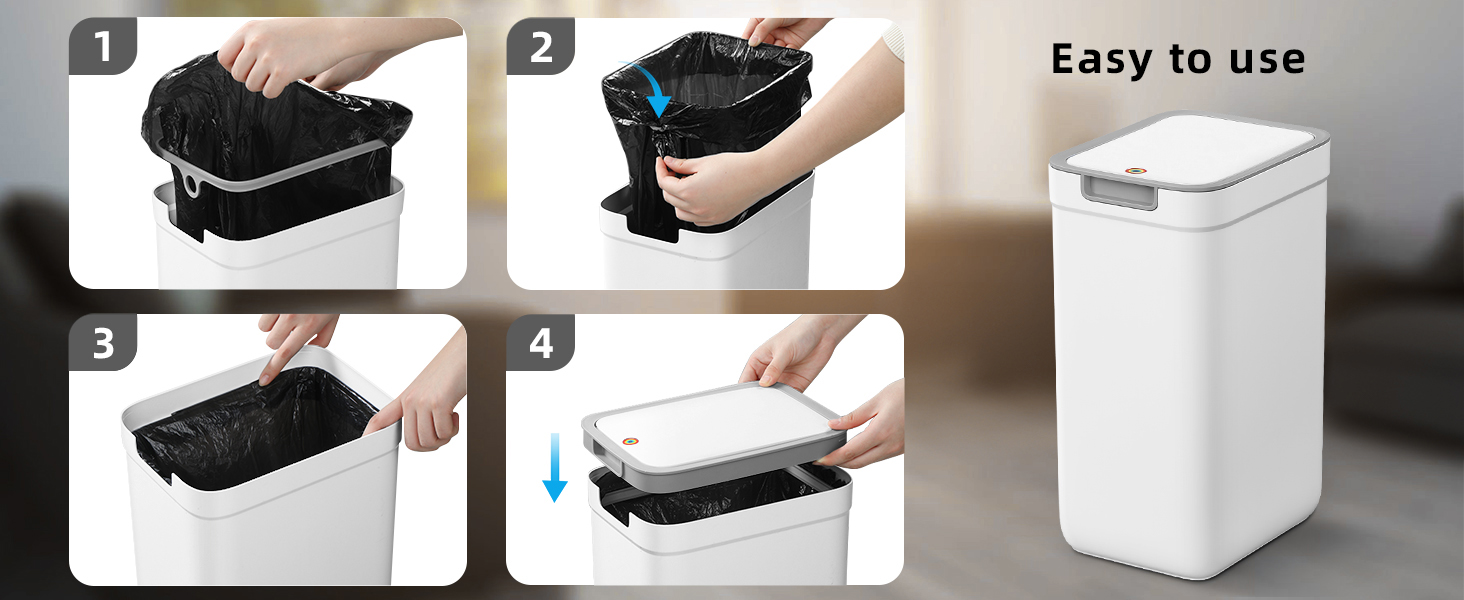 1

2

3

4

Easy to use