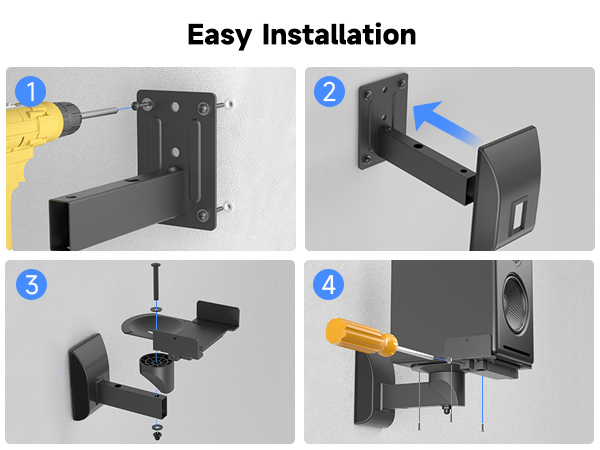 Easy Installation

1

2

3

4